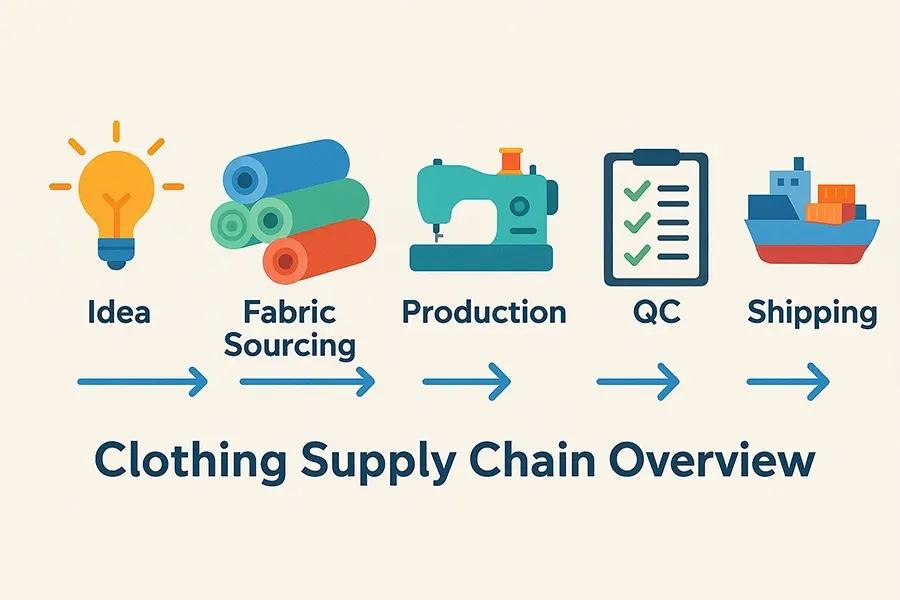 Idea

Fabric Sourcing

Production

QC

Shipping

Clothing Supply Chain Overview